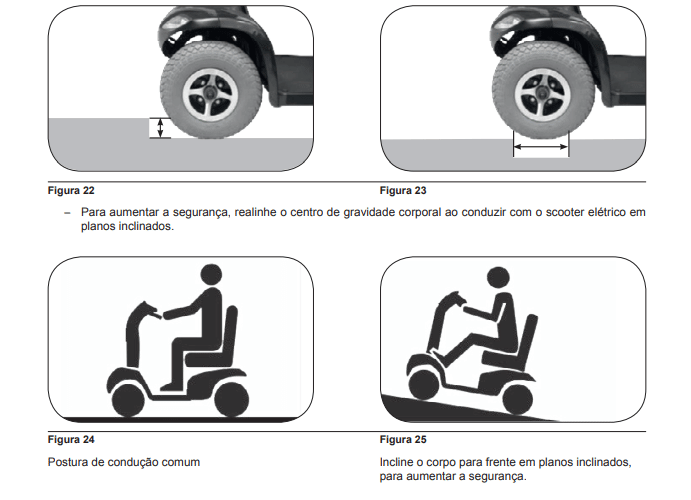 Figura 22

Figura 23

– Para aumentar a segurança, realinhe o centro de gravidade corporal ao conduzir com o scooter elétrico em planos inclinados.

Figura 24

Postura de condução comum

Figura 25

Incline o corpo para frente em planos inclinados, para aumentar a segurança.